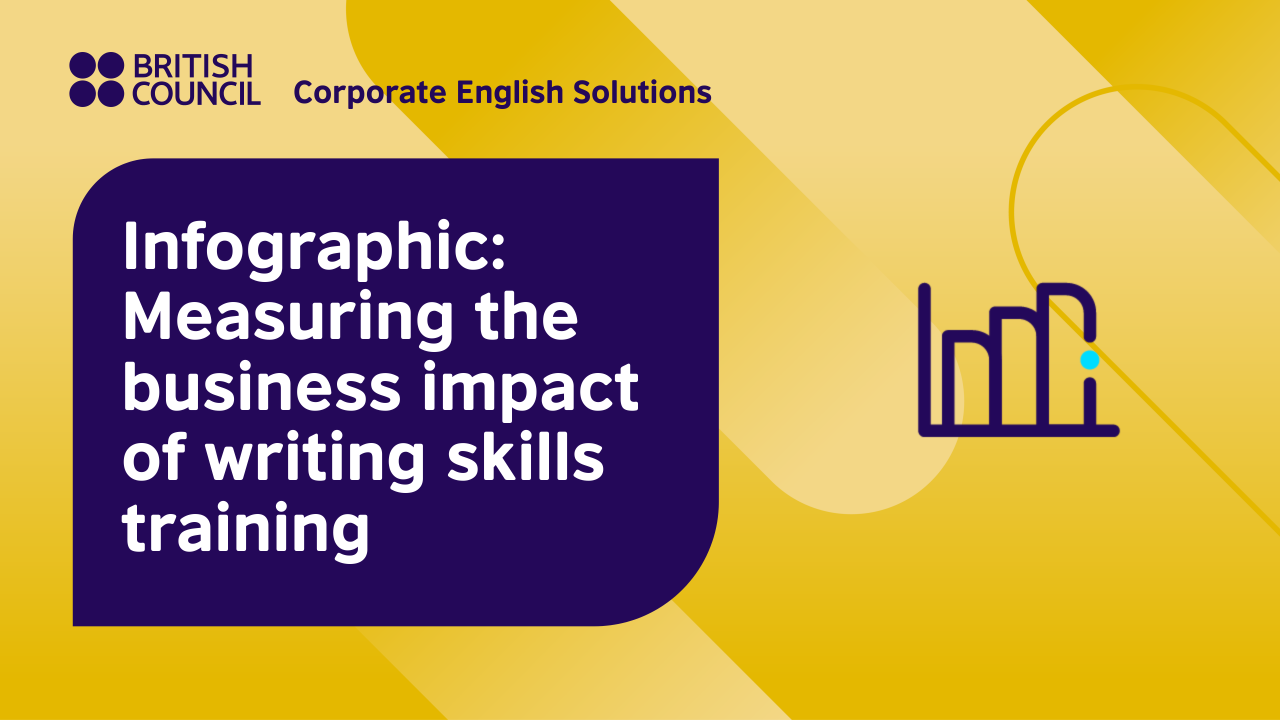 BRITISH COUNCIL Corporate English Solutions

Infographic: Measuring the business impact of writing skills training